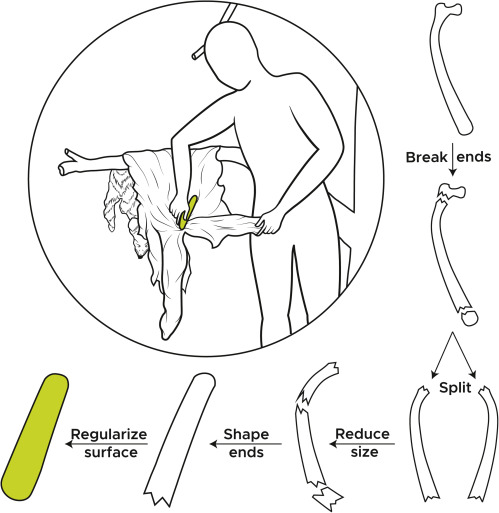 Break ends

Split

Reduce size

Shape ends

Regularize surface