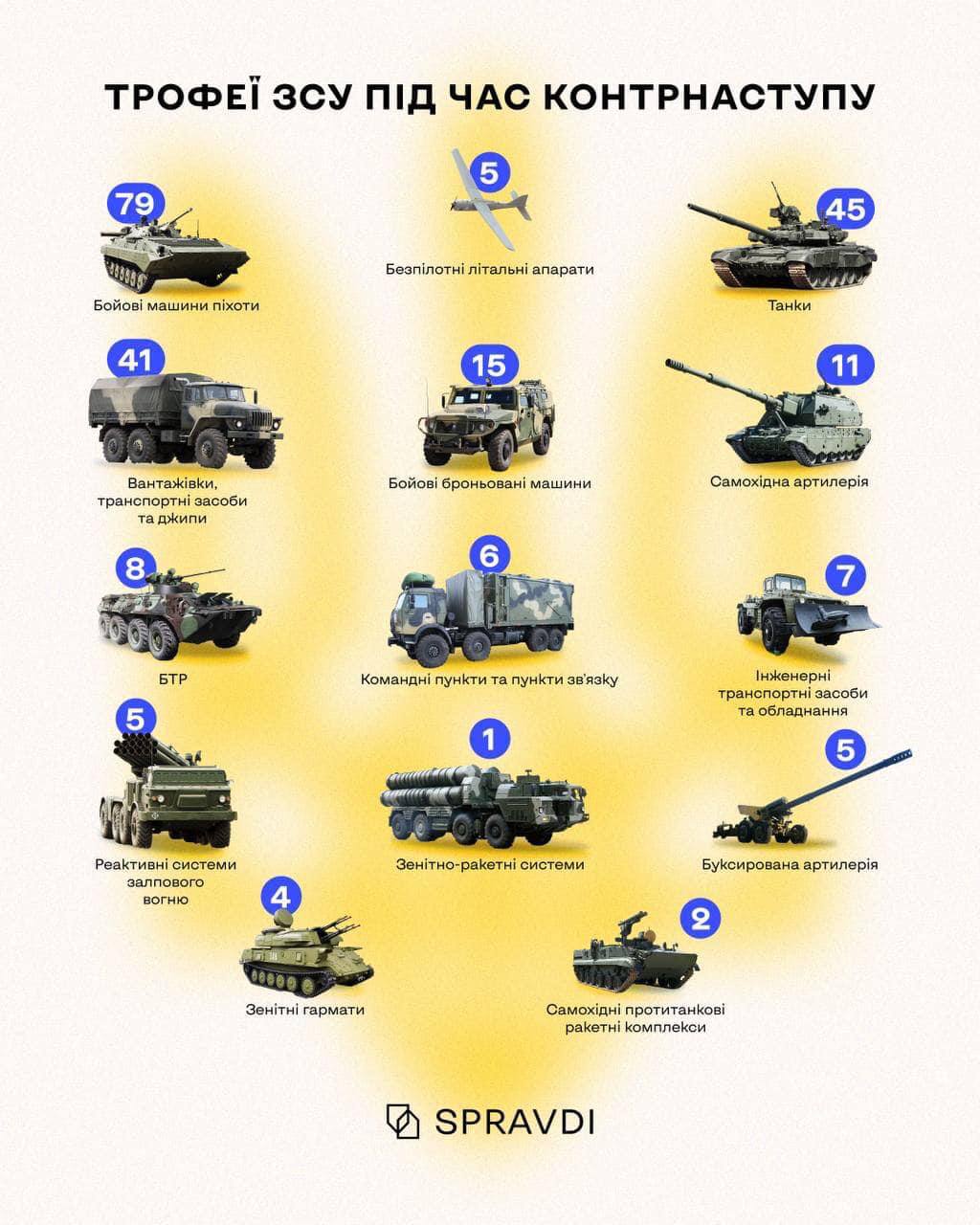 ТРОФЕЇ ЗСУ ПІД ЧАС КОНТРНАСТУПУ

79
Бойові машини піхоти

5
Безпілотні літальні апарати

45
Танки

41
Вантажівки, транспортні засоби та джипи

15
Бойові броньовані машини

11
Самохідна артилерія

8
БТР

6
Командні пункти та пункти зв'язку

7
Інженерні транспортні засоби та обладнання

5
Реактивні системи залпового вогню

1
Зенітно-ракетні системи

5
Буксирована артилерія

4
Зенітні гармати

2
Самохідні протитанкові ракетні комплекси

SPRAVDI