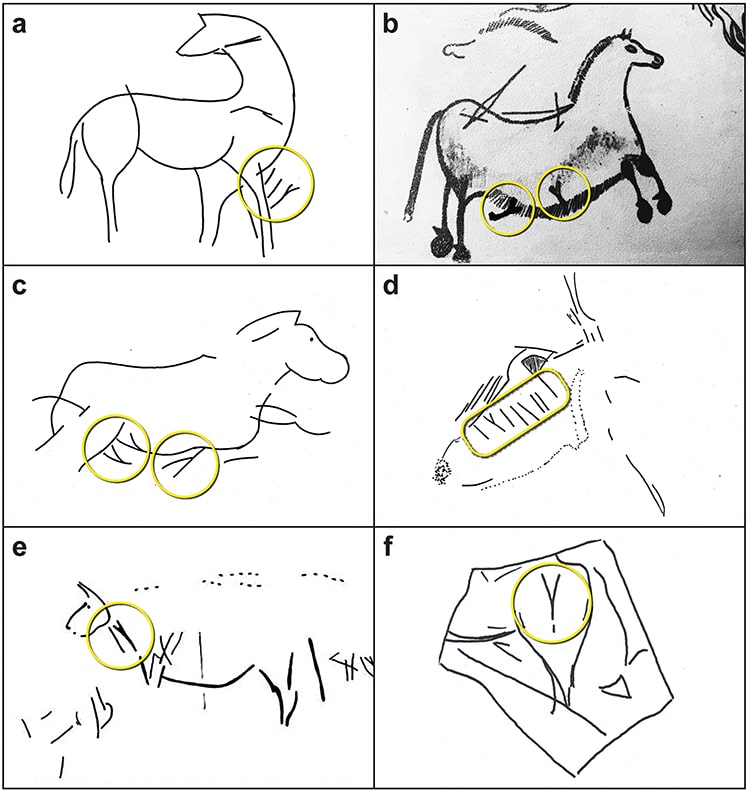 a

b

c

d

e

f