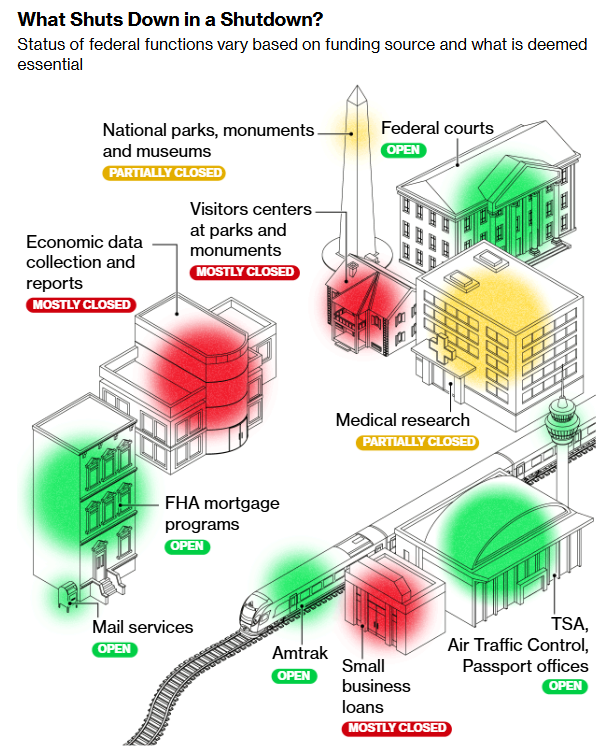 What Shuts Down in a Shutdown?
Status of federal functions vary based on funding source and what is deemed essential

National parks, monuments and museums
PARTIALLY CLOSED

Federal courts
OPEN

Visitors centers at parks and monuments
MOSTLY CLOSED

Economic data collection and reports
MOSTLY CLOSED

Medical research
PARTIALLY CLOSED

FHA mortgage programs
OPEN

Mail services
OPEN

Amtrak
OPEN

Small business loans
MOSTLY CLOSED

TSA, Air Traffic Control, Passport offices
OPEN