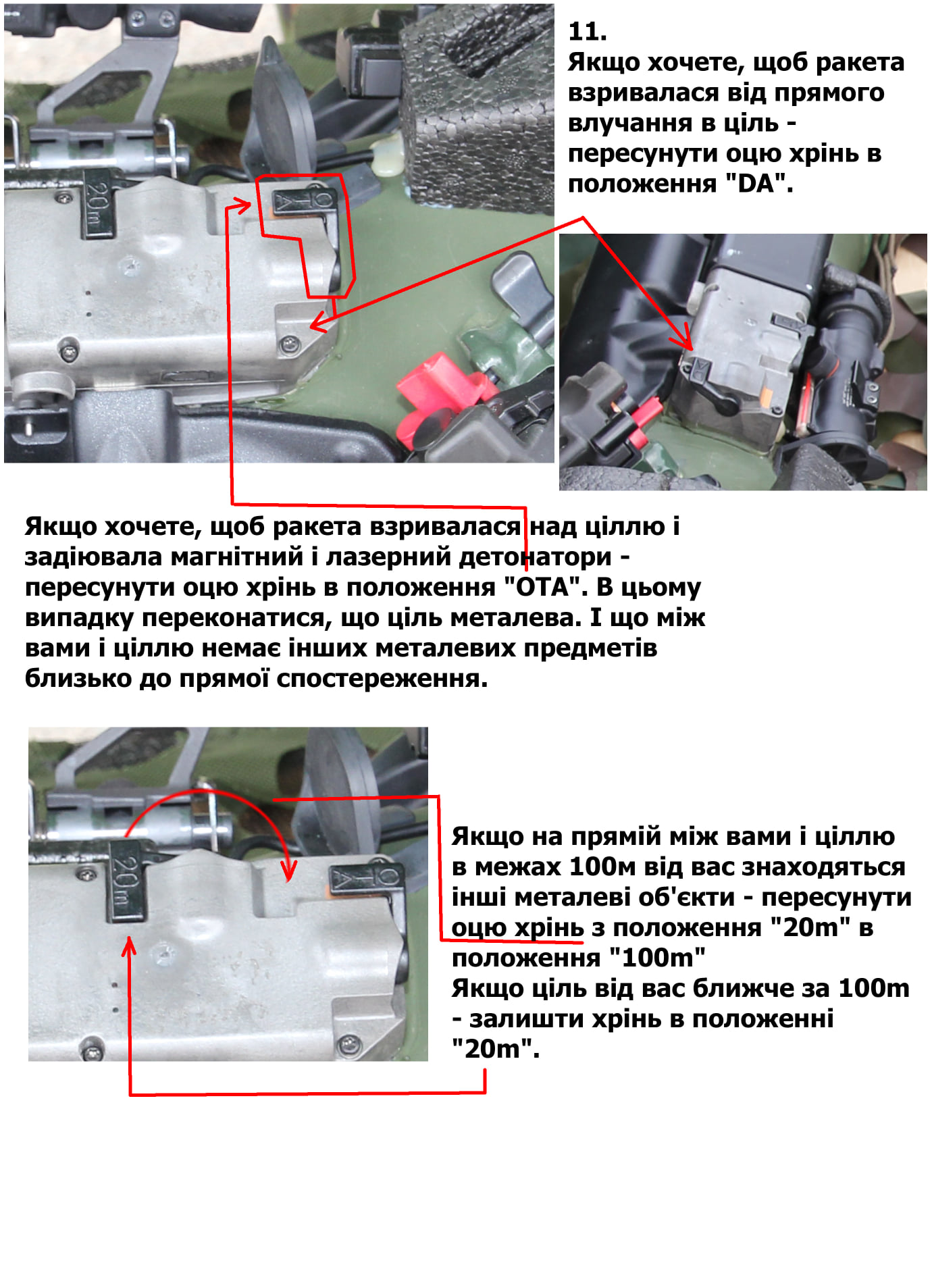 11.
Якщо хочете, щоб ракета взривалася від прямого влучання в ціль - пересунути оцю хрінь в положення "DA".

20m

OTA

Якщо хочете, щоб ракета взривалася над ціллю і задіювала магнітний і лазерний детонатори - пересунути оцю хрінь в положення "OTA". В цьому випадку переконатися, що ціль металева. І що між вами і ціллю немає інших металевих предметів близько до прямої спостереження.

20m

OTA

Якщо на прямій між вами і ціллю в межах 100м від вас знаходяться інші металеві об'єкти - пересунути оцю хрінь з положення "20m" в положення "100m"
Якщо ціль від вас ближче за 100m - залишти хрінь в положенні "20m".