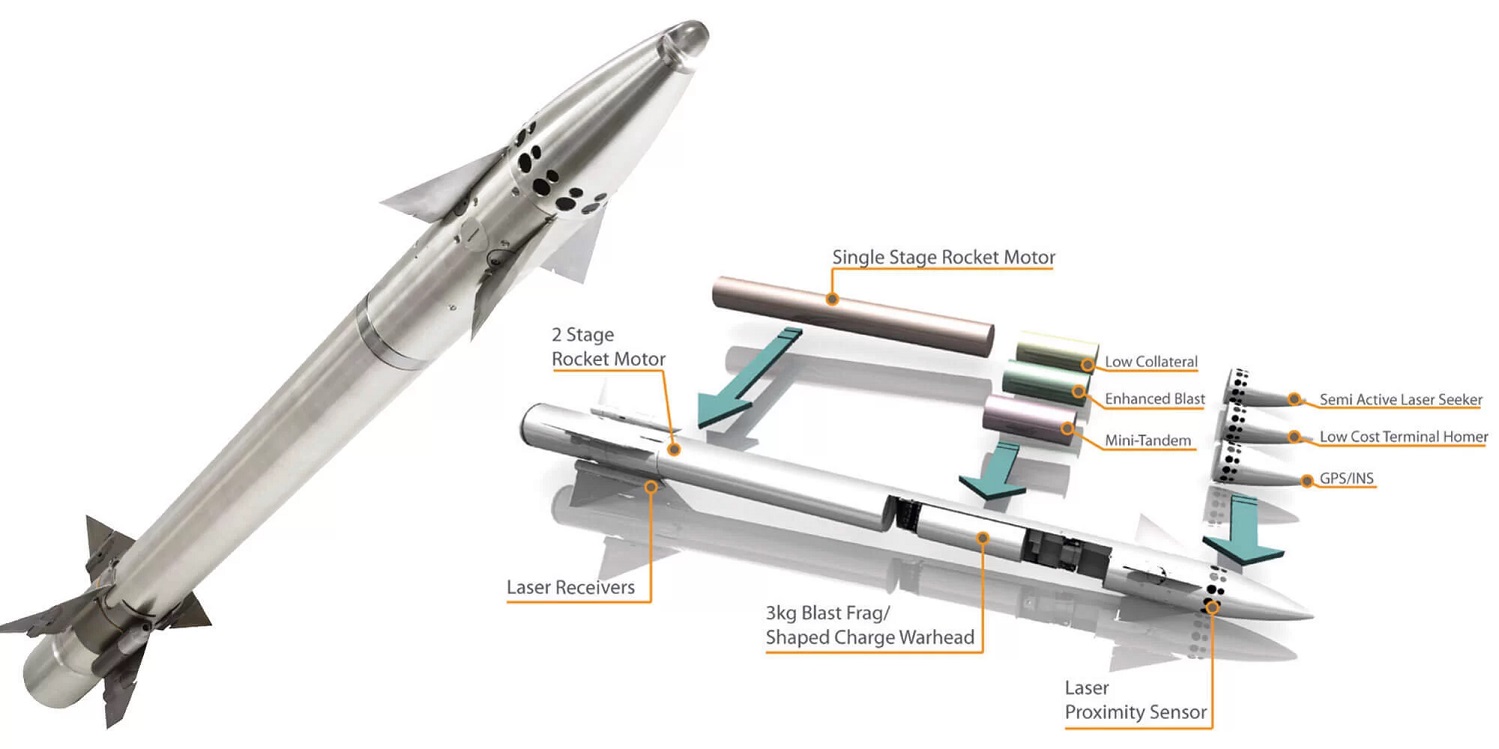 Single Stage Rocket Motor

2 Stage Rocket Motor

Low Collateral

Enhanced Blast

Mini-Tandem

Semi Active Laser Seeker

Low Cost Terminal Homer

GPS/INS

Laser Receivers

3kg Blast Frag/ Shaped Charge Warhead

Laser Proximity Sensor