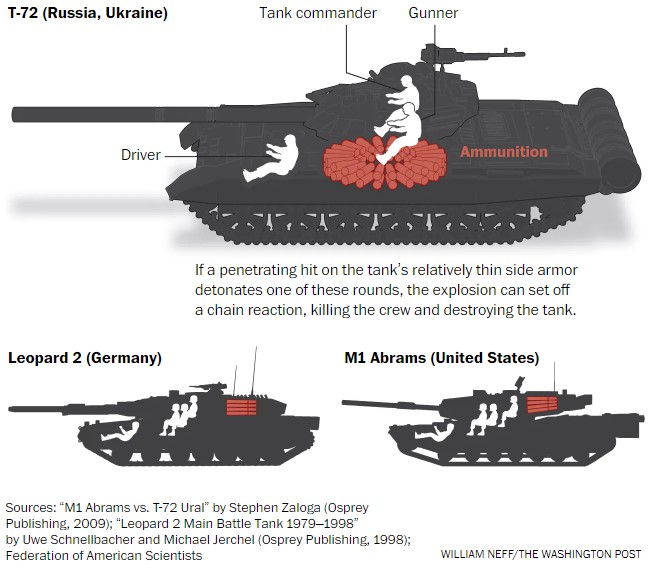 T-72 (Russia, Ukraine)

Tank commander

Gunner

Driver

Ammunition

If a penetrating hit on the tank's relatively thin side armor detonates one of these rounds, the explosion can set off a chain reaction, killing the crew and destroying the tank.

Leopard 2 (Germany)

M1 Abrams (United States)

Sources: "M1 Abrams vs. T-72 Ural" by Stephen Zaloga (Osprey Publishing, 2009); "Leopard 2 Main Battle Tank 1979–1998" by Uwe Schnellbacher and Michael Jerchel (Osprey Publishing, 1998); Federation of American Scientists

WILLIAM NEFF/THE WASHINGTON POST