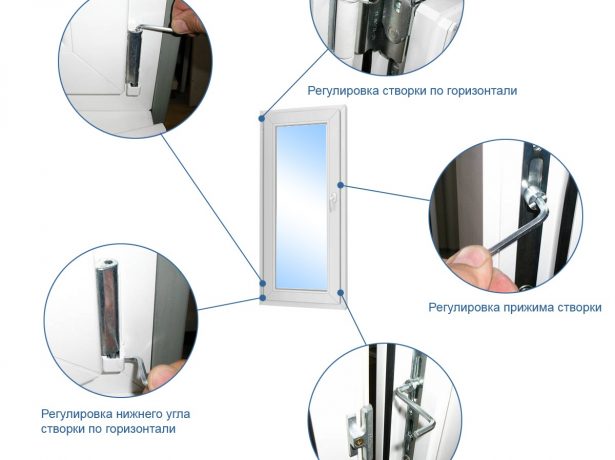 Регулировка створки по горизонтали

Регулировка прижима створки

Регулировка нижнего угла створки по горизонтали