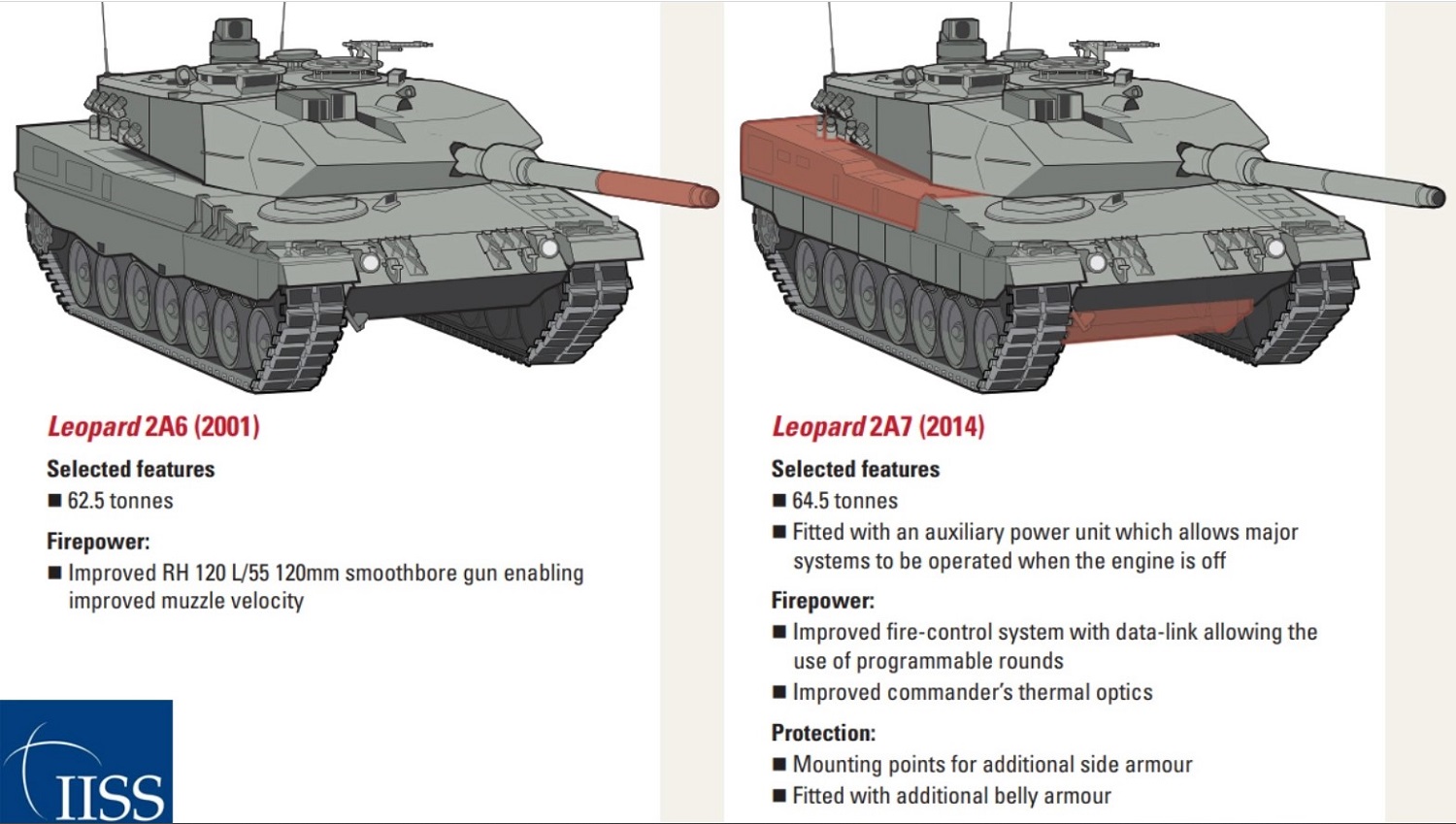 Leopard 2A6 (2001)

Selected features
■ 62.5 tonnes

Firepower:
■ Improved RH 120 L/55 120mm smoothbore gun enabling improved muzzle velocity

IISS

Leopard 2A7 (2014)

Selected features
■ 64.5 tonnes
■ Fitted with an auxiliary power unit which allows major systems to be operated when the engine is off

Firepower:
■ Improved fire-control system with data-link allowing the use of programmable rounds
■ Improved commander's thermal optics

Protection:
■ Mounting points for additional side armour
■ Fitted with additional belly armour