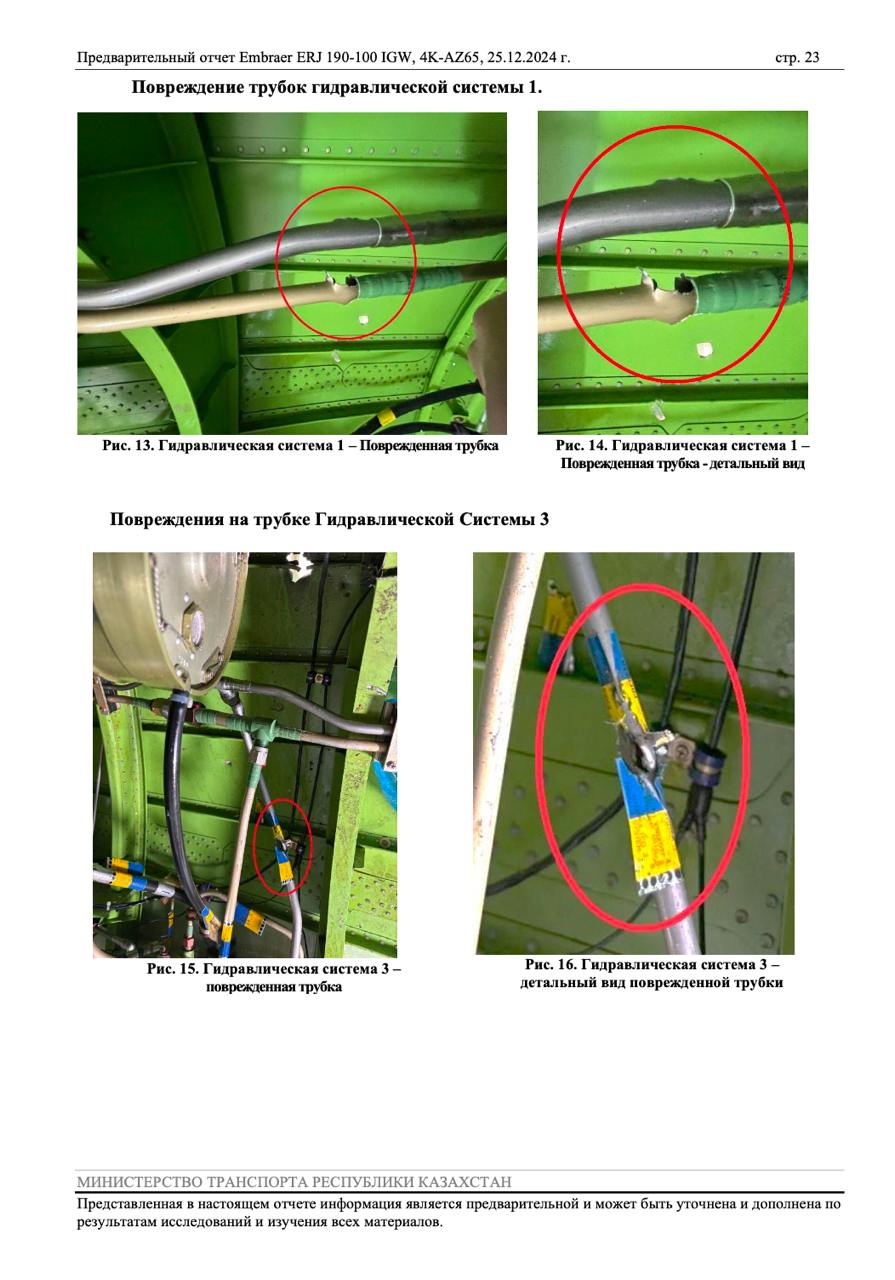 Предварительный отчет Embraer ERJ 190-100 IGW, 4K-AZ65, 25.12.2024 г.

стр. 23

Повреждение трубок гидравлической системы 1.

Рис. 13. Гидравлическая система 1 – Поврежденная трубка

Рис. 14. Гидравлическая система 1 – Поврежденная трубка - детальный вид

Повреждения на трубке Гидравлической Системы 3

Рис. 15. Гидравлическая система 3 – поврежденная трубка

Рис. 16. Гидравлическая система 3 – детальный вид поврежденной трубки

МИНИСТЕРСТВО ТРАНСПОРТА РЕСПУБЛИКИ КАЗАХСТАН

Представленная в настоящем отчете информация является предварительной и может быть уточнена и дополнена по результатам исследований и изучения всех материалов.