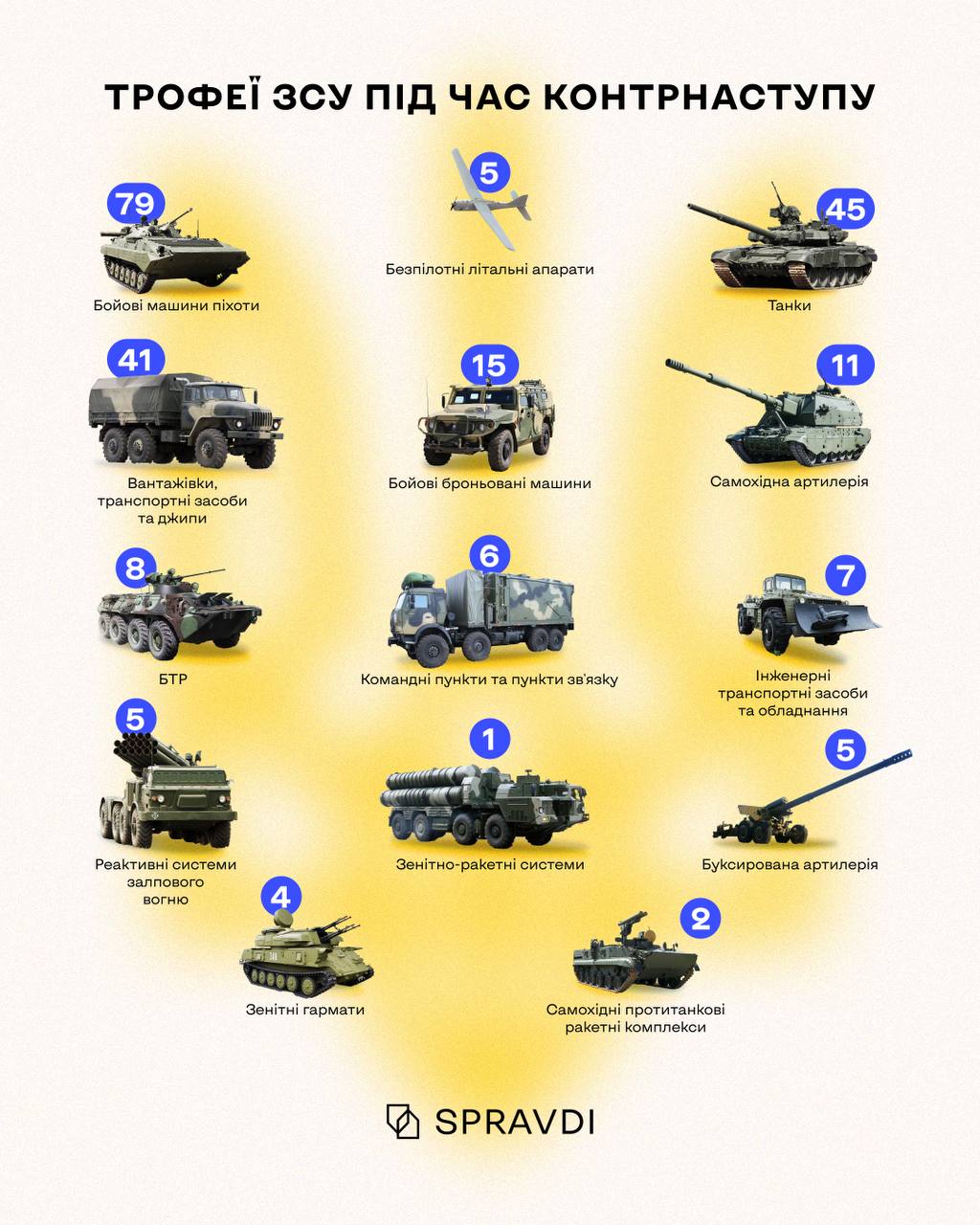 ТРОФЕЇ ЗСУ ПІД ЧАС КОНТРНАСТУПУ

79
Бойові машини піхоти

5
Безпілотні літальні апарати

45
Танки

41
Вантажівки, транспортні засоби та джипи

15
Бойові броньовані машини

11
Самохідна артилерія

8
БТР

6
Командні пункти та пункти зв'язку

7
Інженерні транспортні засоби та обладнання

5
Реактивні системи залпового вогню

1
Зенітно-ракетні системи

5
Буксирована артилерія

4
Зенітні гармати

2
Самохідні протитанкові ракетні комплекси

SPRAVDI