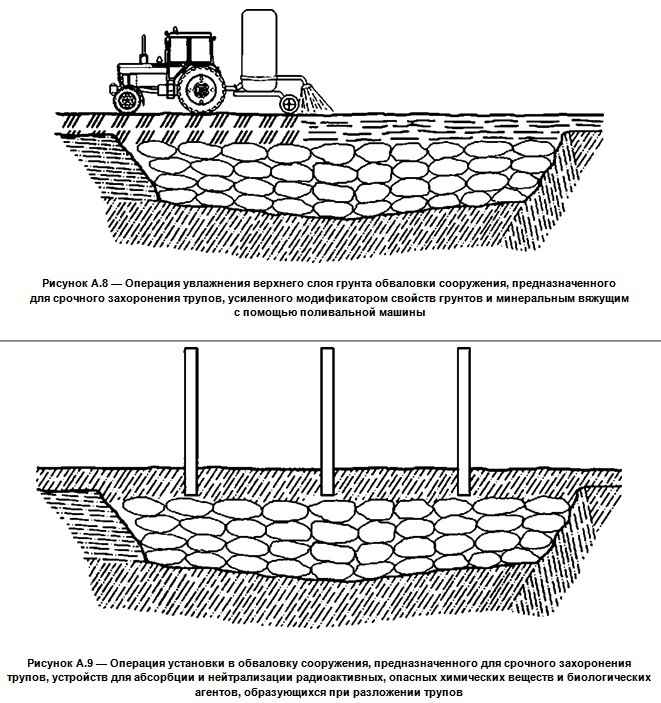 Рисунок А.8 — Операция увлажнения верхнего слоя грунта обваловки сооружения, предназначенного для срочного захоронения трупов, усиленного модификатором свойств грунтов и минеральным вяжущим с помощью поливальной машины

Рисунок А.9 — Операция установки в обваловку сооружения, предназначенного для срочного захоронения трупов, устройств для абсорбции и нейтрализации радиоактивных, опасных химических веществ и биологических агентов, образующихся при разложении трупов